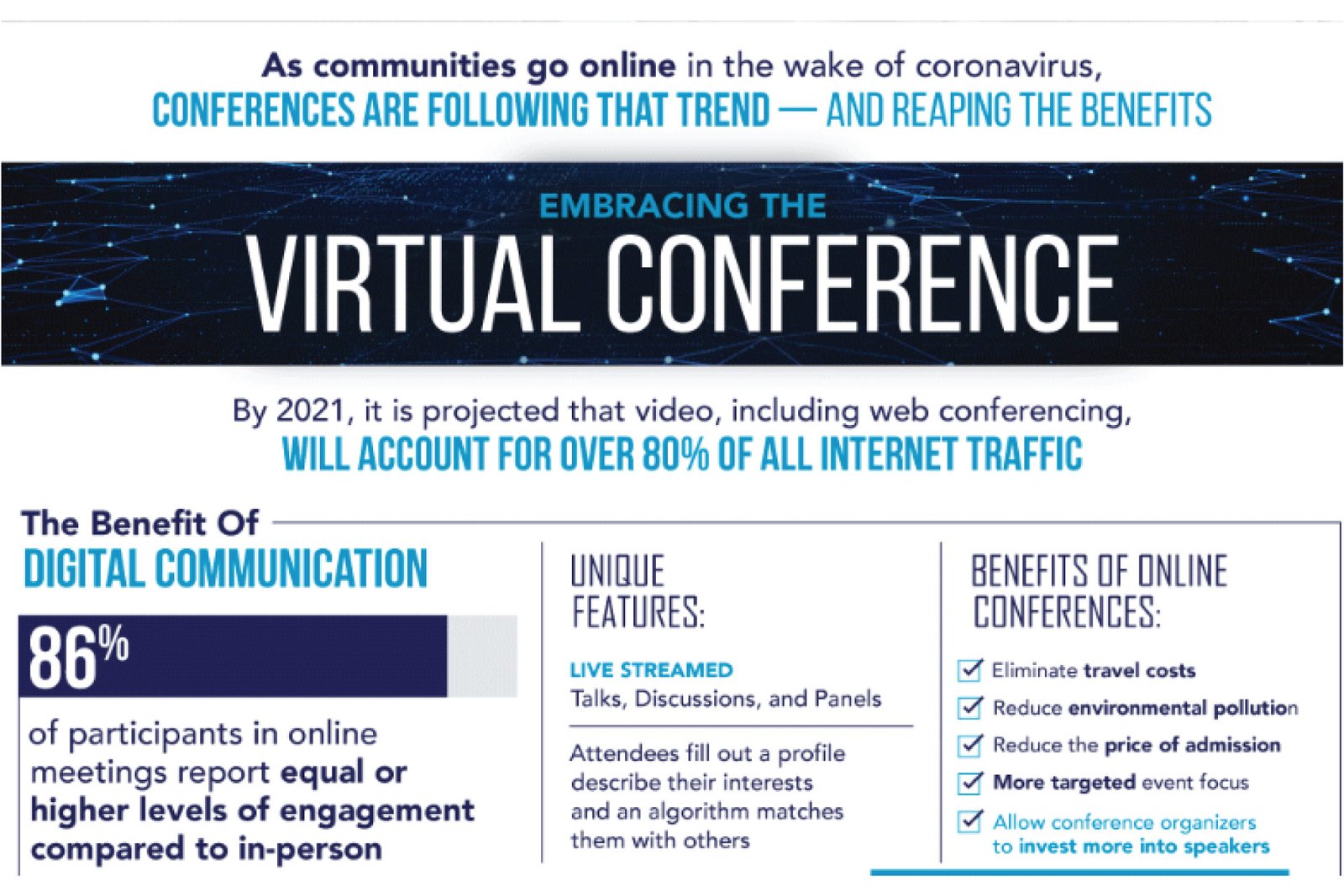 As communities go online in the wake of coronavirus,
CONFERENCES ARE FOLLOWING THAT TREND — AND REAPING THE BENEFITS

EMBRACING THE
VIRTUAL CONFERENCE

By 2021, it is projected that video, including web conferencing,
WILL ACCOUNT FOR OVER 80% OF ALL INTERNET TRAFFIC

The Benefit Of
DIGITAL COMMUNICATION

86%

of participants in online meetings report equal or higher levels of engagement compared to in-person

UNIQUE FEATURES:

LIVE STREAMED
Talks, Discussions, and Panels

Attendees fill out a profile describe their interests and an algorithm matches them with others

BENEFITS OF ONLINE CONFERENCES:

Eliminate travel costs
Reduce environmental pollution
Reduce the price of admission
More targeted event focus
Allow conference organizers to invest more into speakers