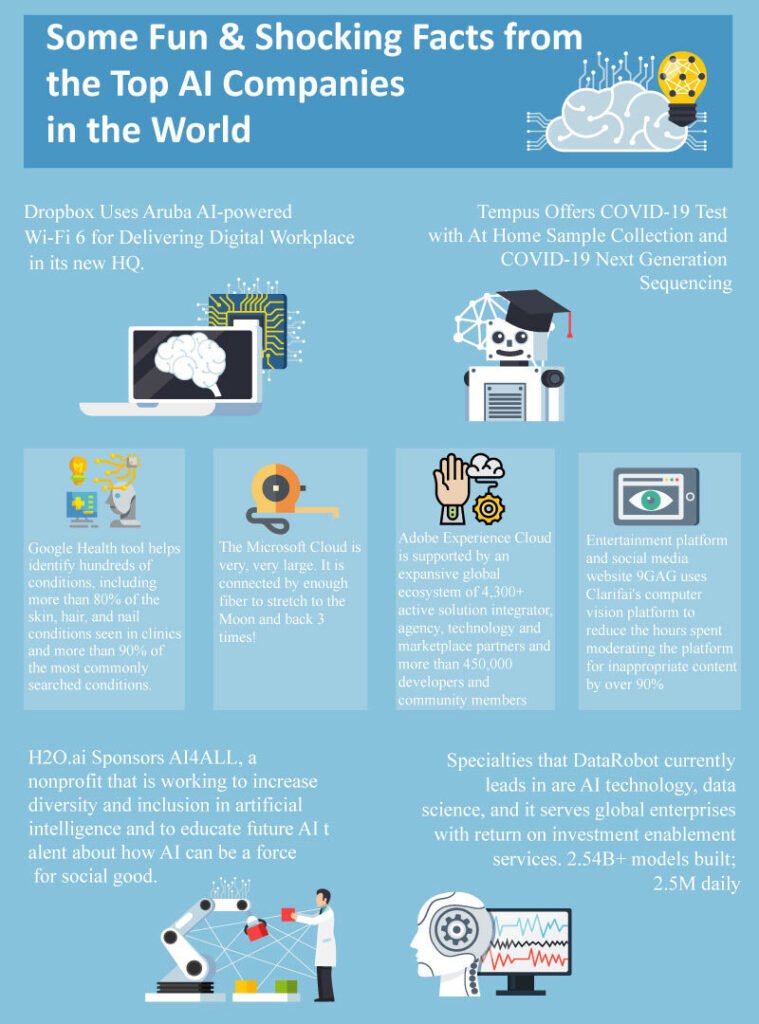 Some Fun & Shocking Facts from the Top AI Companies in the World

Dropbox Uses Aruba AI-powered Wi-Fi 6 for Delivering Digital Workplace in its new HQ.

Tempus Offers COVID-19 Test with At Home Sample Collection and COVID-19 Next Generation Sequencing

Google Health tool helps identify hundreds of conditions, including more than 80% of the skin, hair, and nail conditions seen in clinics and more than 90% of the most commonly searched conditions.

The Microsoft Cloud is very, very large. It is connected by enough fiber to stretch to the Moon and back 3 times!

Adobe Experience Cloud is supported by an expansive global ecosystem of 4,300+ active solution integrator, agency, technology and marketplace partners and more than 450,000 developers and community members

Entertainment platform and social media website 9GAG uses Clarifai's computer vision platform to reduce the hours spent moderating the platform for inappropriate content by over 90%

H2O.ai Sponsors AI4ALL, a nonprofit that is working to increase diversity and inclusion in artificial intelligence and to educate future AI t alent about how AI can be a force for social good.

Specialties that DataRobot currently leads in are AI technology, data science, and it serves global enterprises with return on investment enablement services. 2.54B+ models built; 2.5M daily