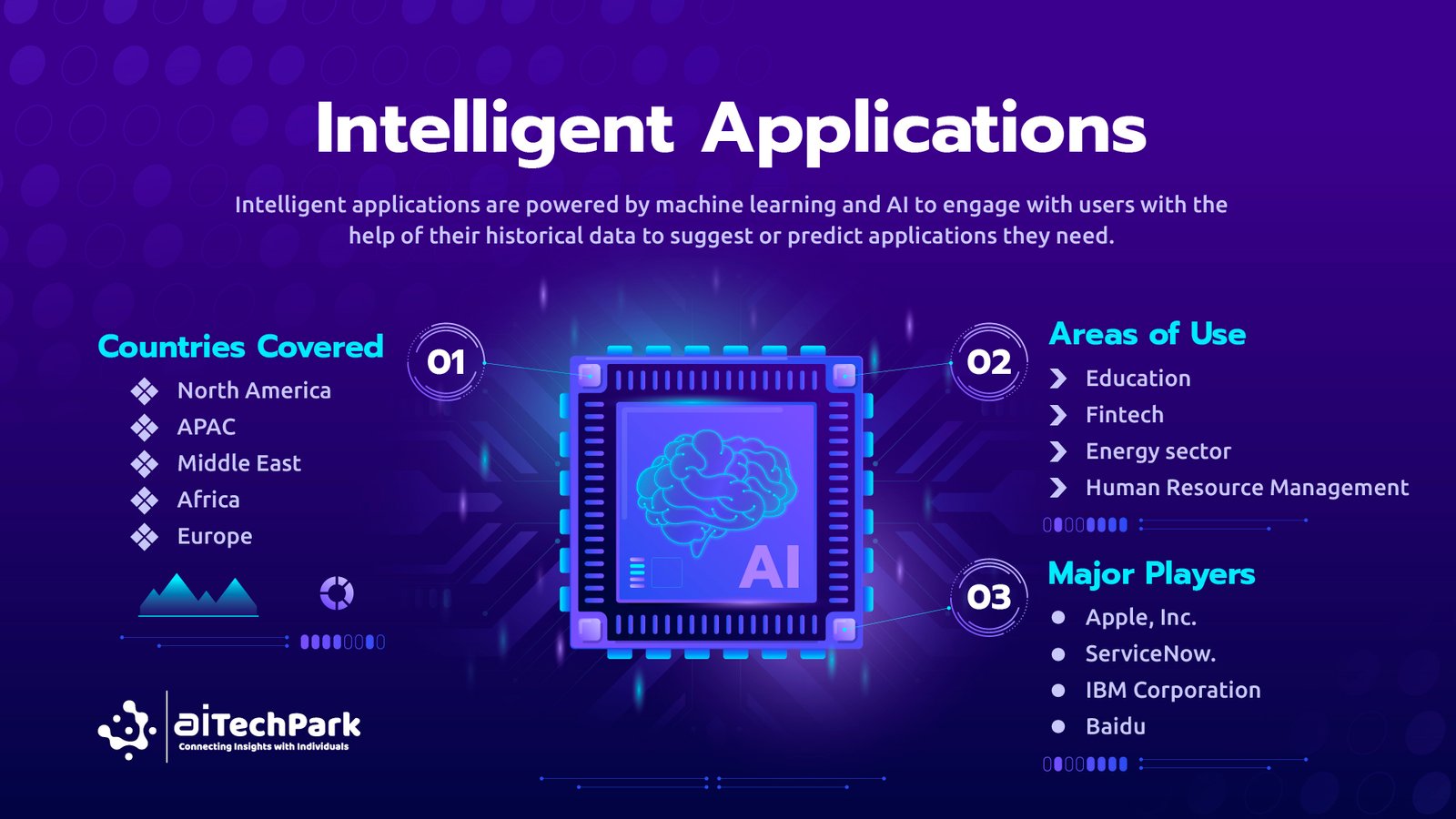 Intelligent Applications

Intelligent applications are powered by machine learning and AI to engage with users with the help of their historical data to suggest or predict applications they need.

Countries Covered

01

North America
APAC
Middle East
Africa
Europe

AI

02

Areas of Use

Education
Fintech
Energy sector
Human Resource Management

03

Major Players

Apple, Inc.
ServiceNow.
IBM Corporation
Baidu

aiTechPark
Connecting Insights with Individuals