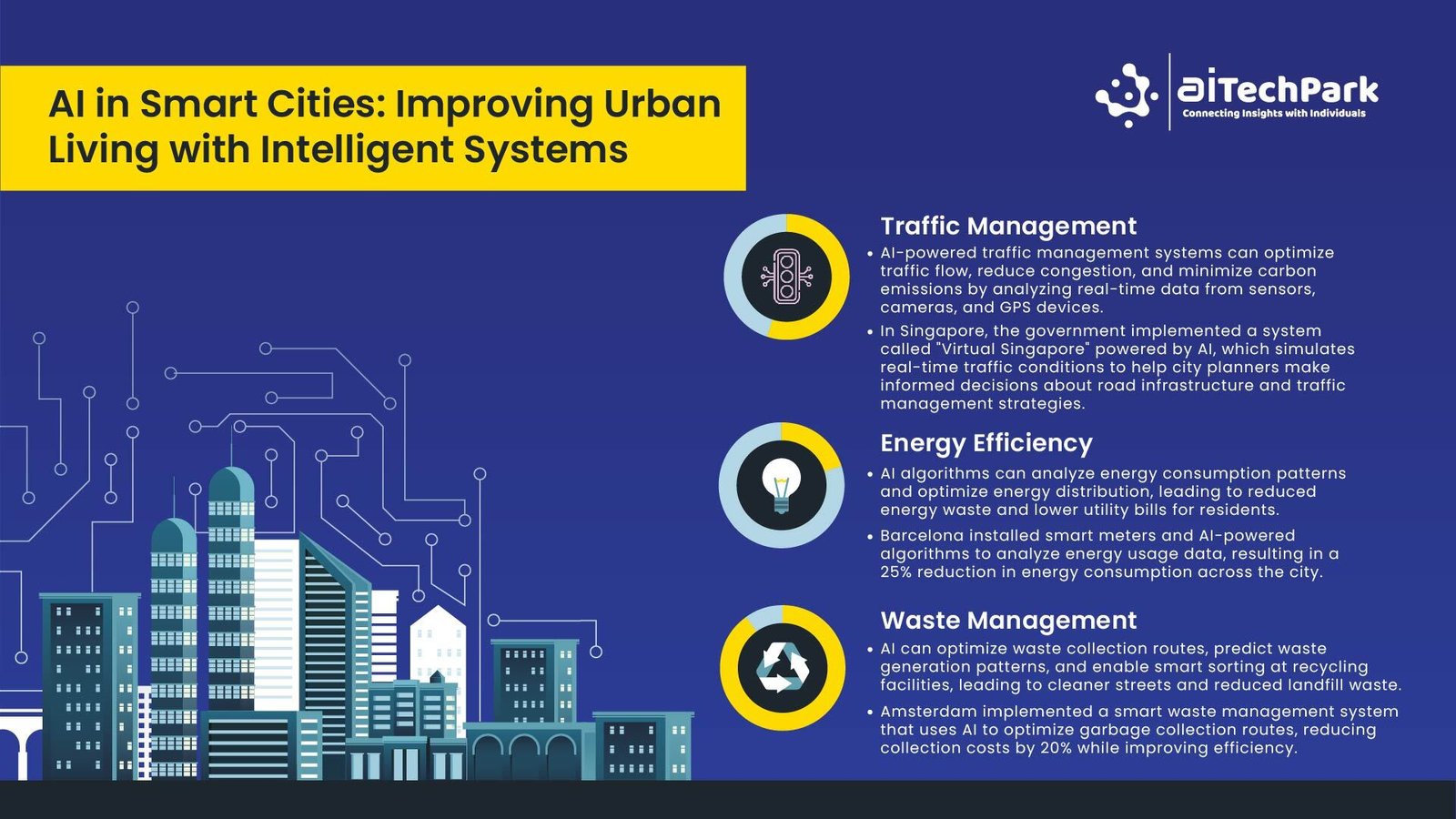 AI in Smart Cities: Improving Urban Living with Intelligent Systems

aiTechPark
Connecting Insights with Individuals

Traffic Management

• AI-powered traffic management systems can optimize traffic flow, reduce congestion, and minimize carbon emissions by analyzing real-time data from sensors, cameras, and GPS devices.

• In Singapore, the government implemented a system called "Virtual Singapore" powered by AI, which simulates real-time traffic conditions to help city planners make informed decisions about road infrastructure and traffic management strategies.

Energy Efficiency

• AI algorithms can analyze energy consumption patterns and optimize energy distribution, leading to reduced energy waste and lower utility bills for residents.

• Barcelona installed smart meters and AI-powered algorithms to analyze energy usage data, resulting in a 25% reduction in energy consumption across the city.

Waste Management

• AI can optimize waste collection routes, predict waste generation patterns, and enable smart sorting at recycling facilities, leading to cleaner streets and reduced landfill waste.

• Amsterdam implemented a smart waste management system that uses AI to optimize garbage collection routes, reducing collection costs by 20% while improving efficiency.