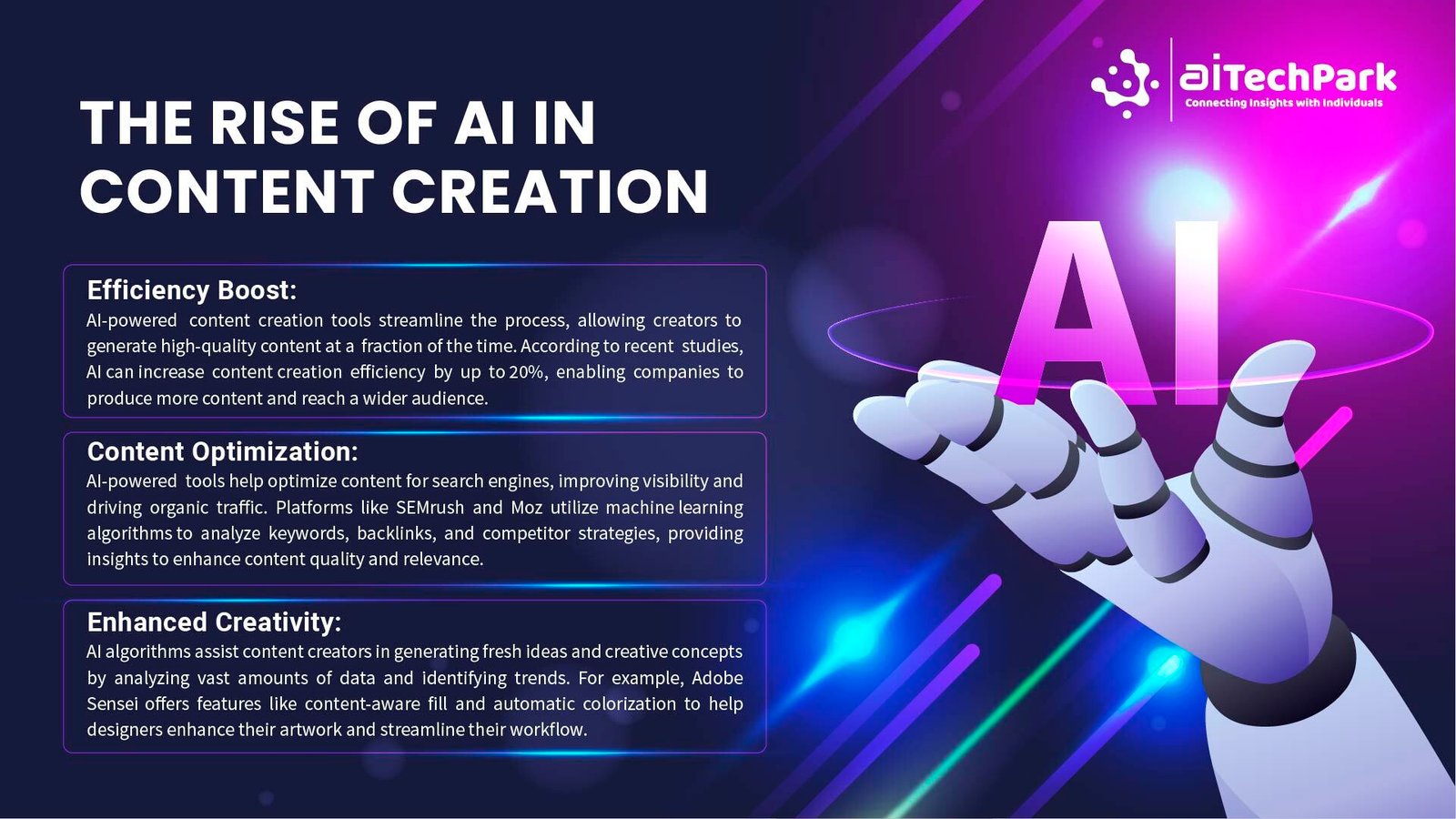 aiTechPark
Connecting Insights with Individuals

THE RISE OF AI IN CONTENT CREATION

Efficiency Boost:
AI-powered content creation tools streamline the process, allowing creators to generate high-quality content at a fraction of the time. According to recent studies, AI can increase content creation efficiency by up to 20%, enabling companies to produce more content and reach a wider audience.

Content Optimization:
AI-powered tools help optimize content for search engines, improving visibility and driving organic traffic. Platforms like SEMrush and Moz utilize machine learning algorithms to analyze keywords, backlinks, and competitor strategies, providing insights to enhance content quality and relevance.

Enhanced Creativity:
AI algorithms assist content creators in generating fresh ideas and creative concepts by analyzing vast amounts of data and identifying trends. For example, Adobe Sensei offers features like content-aware fill and automatic colorization to help designers enhance their artwork and streamline their workflow.

AI